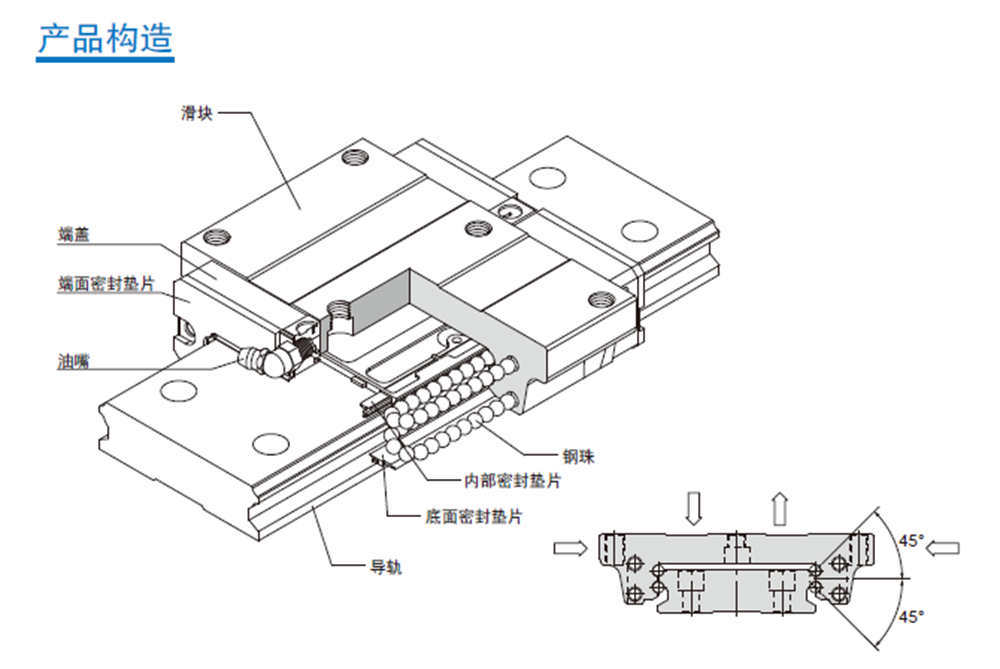 产品构造

滑块

端盖

端面密封垫片

油嘴

钢珠

内部密封垫片

底面密封垫片

导轨

45°

45°