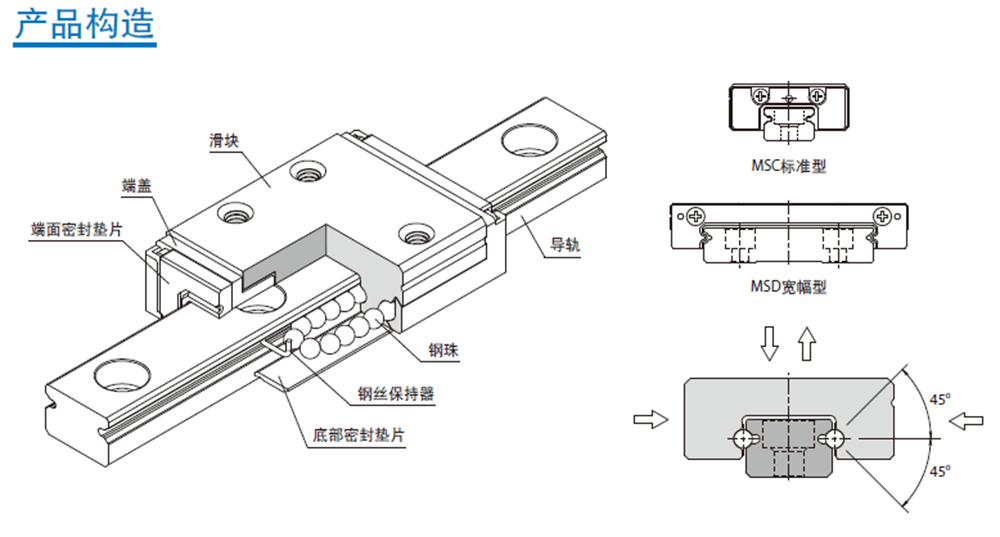 产品构造

滑块
端盖
端面密封垫片
导轨
钢珠
钢丝保持器
底部密封垫片

MSC标准型

MSD宽幅型

45°
45°