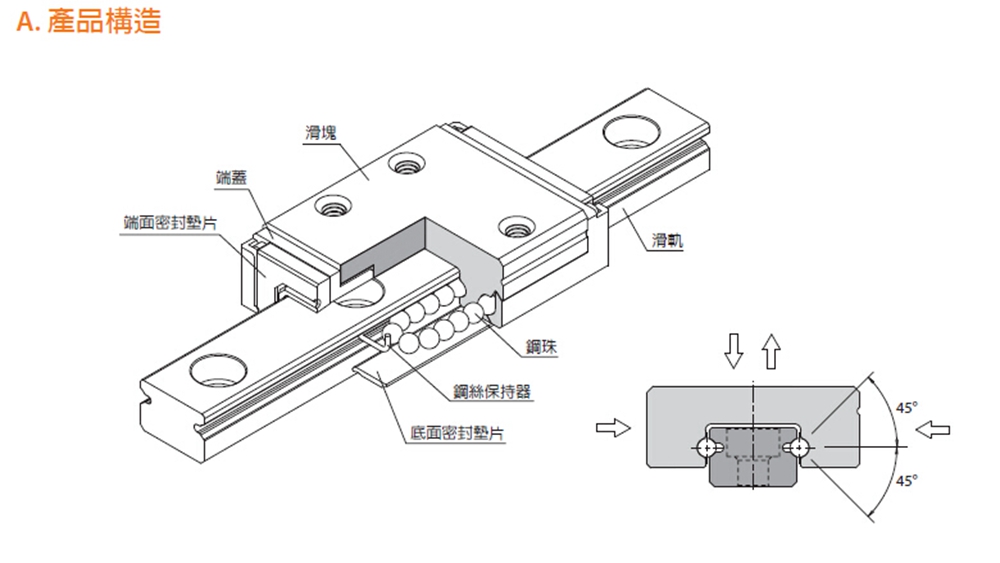 A. 產品構造

滑塊

端蓋

端面密封墊片

滑軌

鋼珠

鋼絲保持器

底面密封墊片

45°

45°