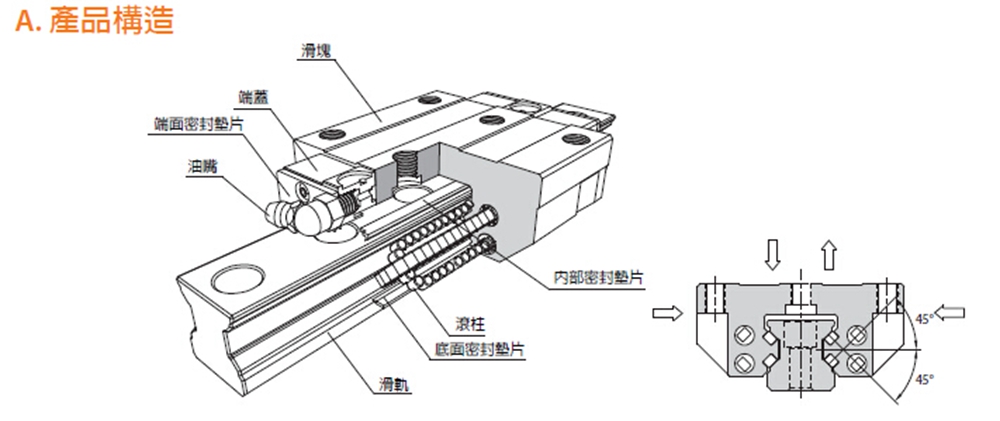 A. 產品構造

滑塊
端蓋
端面密封墊片
油嘴
內部密封墊片
滾柱
底面密封墊片
滑軌

45°
45°