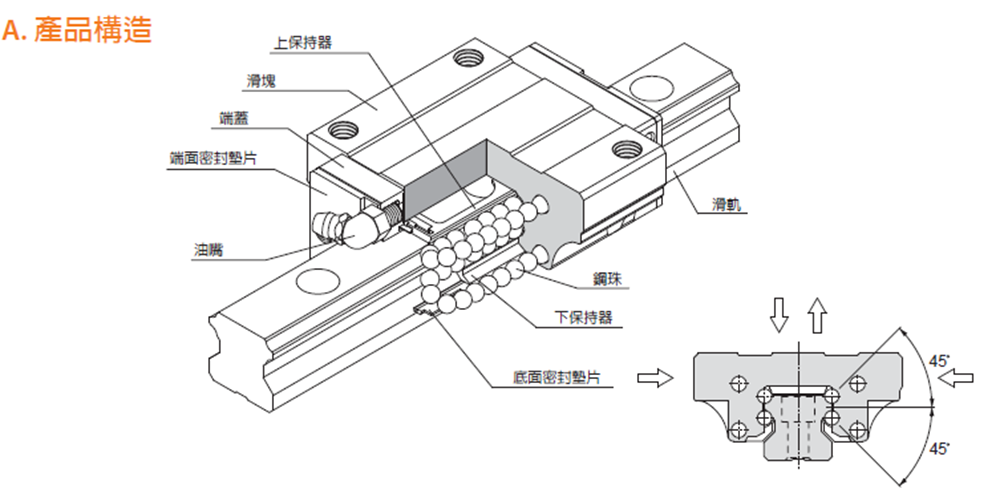 A. 產品構造

上保持器
滑塊
端蓋
端面密封墊片
油嘴
滑軌
鋼珠
下保持器
底面密封墊片

45°
45°