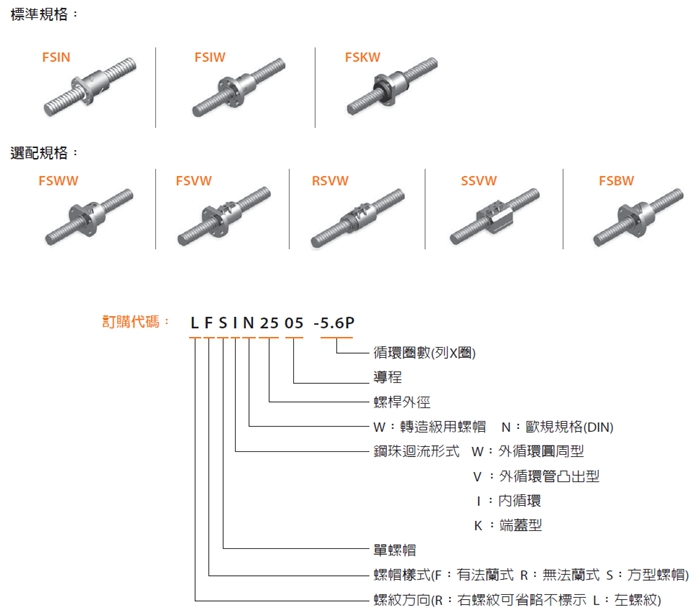 標準規格：

FSIN

FSIW

FSKW

選配規格：

FSWW

FSVW

RSVW

SSVW

FSBW

訂購代碼： L F S I N 25 05 -5.6P

循環圈數(列X圈)

導程

螺桿外徑

W：轉造級用螺帽 N：歐規規格(DIN)

鋼珠迴流形式 W：外循環圓周型

V：外循環管凸出型

I：內循環

K：端蓋型

單螺帽

螺帽樣式(F：有法蘭式 R：無法蘭式 S：方型螺帽)

螺紋方向(R：右螺紋可省略不標示 L：左螺紋)