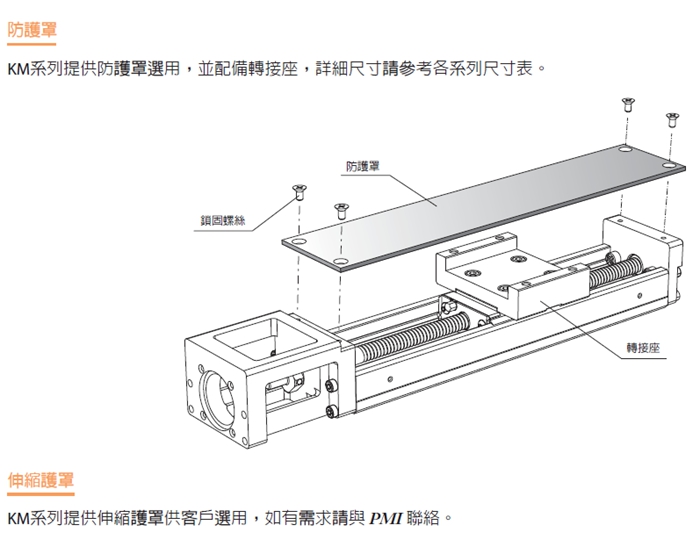 防護罩

KM系列提供防護罩選用，並配備轉接座，詳細尺寸請參考各系列尺寸表。

防護罩

鎖固螺絲

轉接座

伸縮護罩

KM系列提供伸縮護罩供客戶選用，如有需求請與 PMI 聯絡。