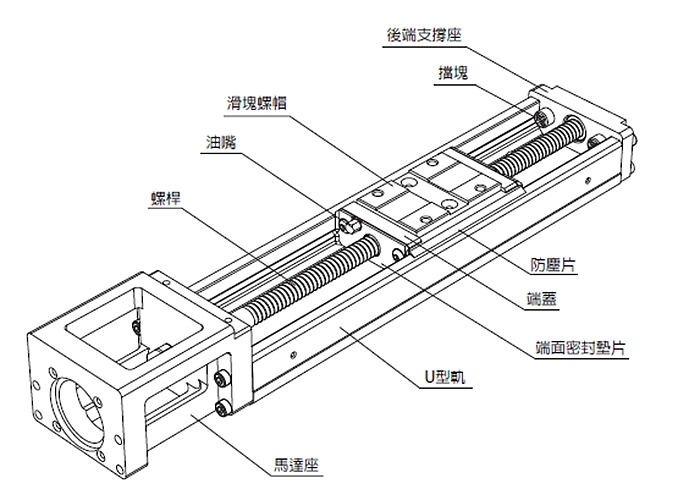 後端支撐座
擋塊
滑塊螺帽
油嘴
螺桿
防塵片
端蓋
端面密封墊片
U型軌
馬達座