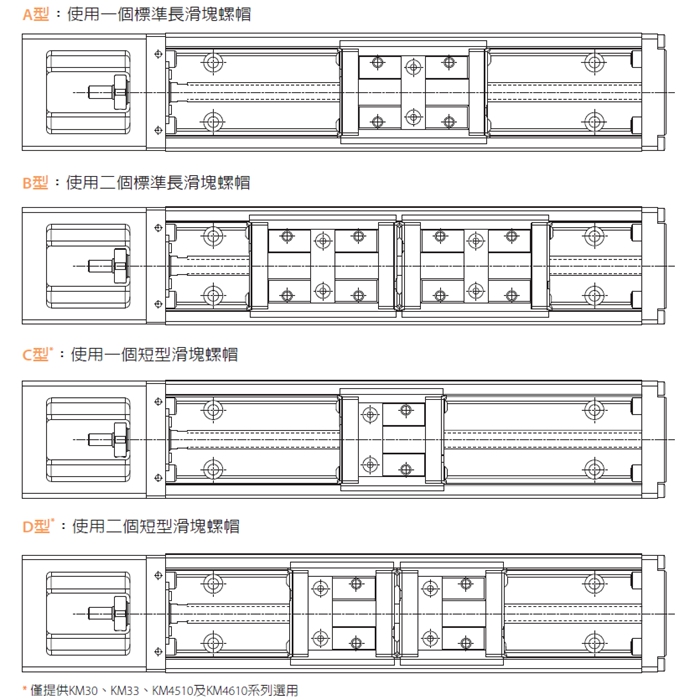 A型：使用一個標準長滑塊螺帽

B型：使用二個標準長滑塊螺帽

C型*：使用一個短型滑塊螺帽

D型*：使用二個短型滑塊螺帽

* 僅提供KM30、KM33、KM4510及KM4610系列選用