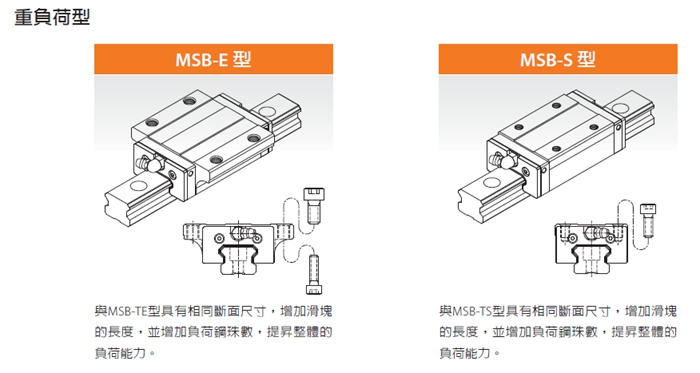 重負荷型

MSB-E 型

與MSB-TE型具有相同斷面尺寸，增加滑塊的長度，並增加負荷鋼珠數，提昇整體的負荷能力。

MSB-S 型

與MSB-TS型具有相同斷面尺寸，增加滑塊的長度，並增加負荷鋼珠數，提昇整體的負荷能力。