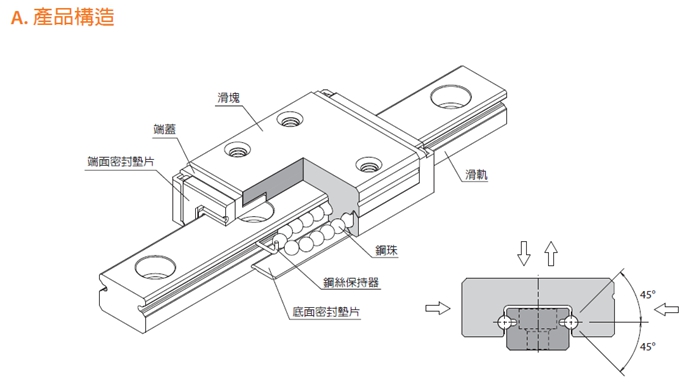 A. 產品構造

滑塊

端蓋

端面密封墊片

滑軌

鋼珠

鋼絲保持器

底面密封墊片

45°

45°