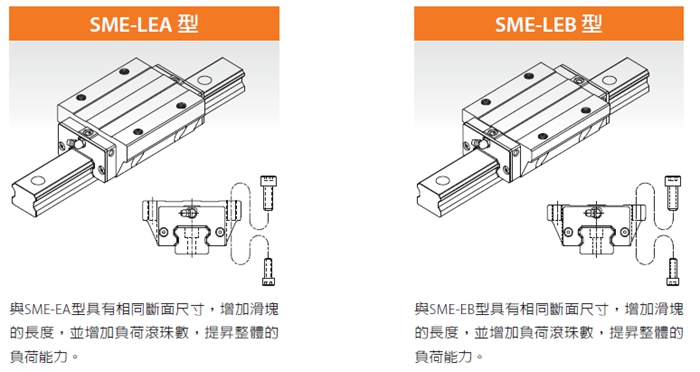 SME-LEA 型

與SME-EA型具有相同斷面尺寸，增加滑塊的長度，並增加負荷滾珠數，提昇整體的負荷能力。

SME-LEB 型

與SME-EB型具有相同斷面尺寸，增加滑塊的長度，並增加負荷滾珠數，提昇整體的負荷能力。